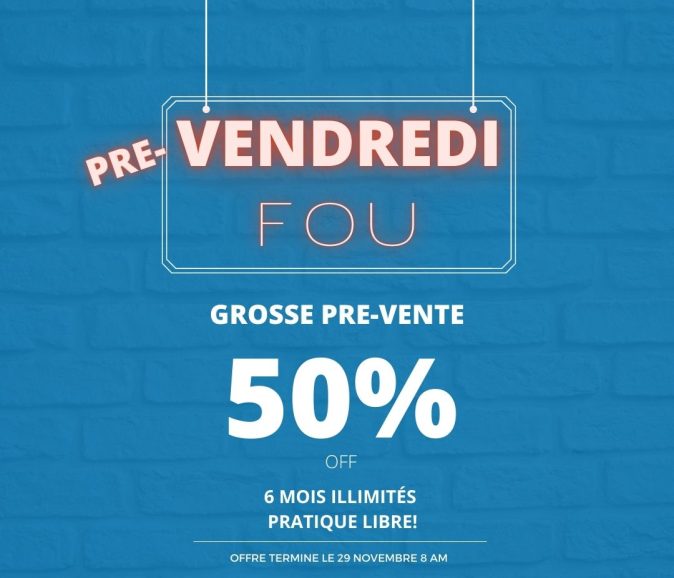 PRE- VENDREDI
FOU

GROSSE PRE-VENTE

50%
OFF

6 MOIS ILLIMITÉS
PRATIQUE LIBRE!

OFFRE TERMINE LE 29 NOVEMBRE 8 AM